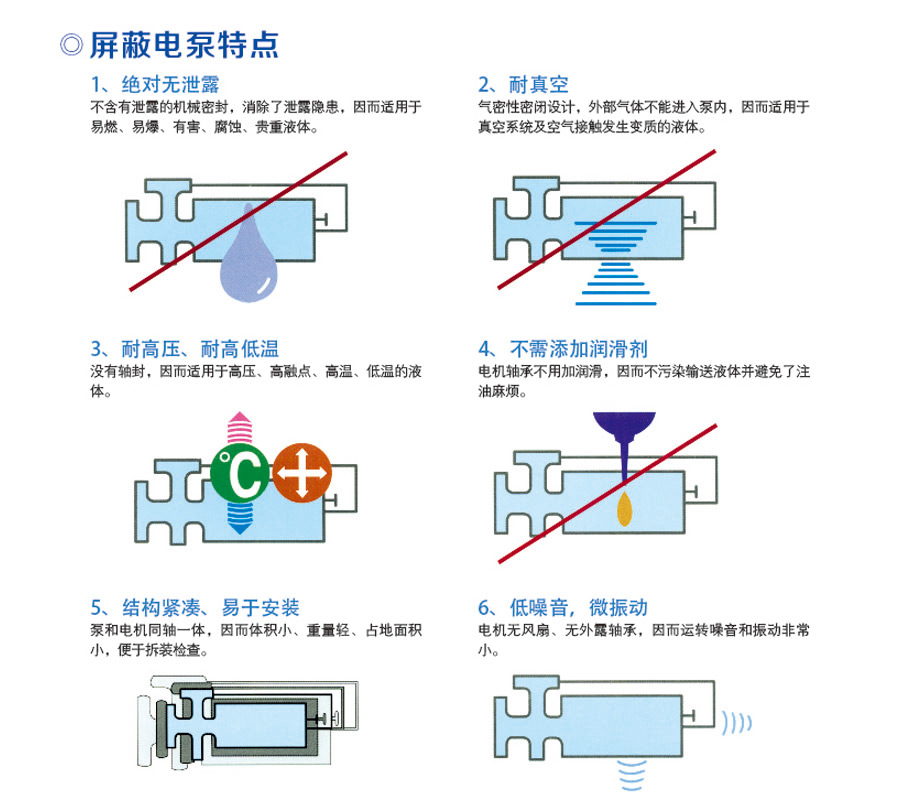 ◎屏蔽电泵特点

1、绝对无泄露

不含有泄露的机械密封，消除了泄露隐患，因而适用于易燃、易爆、有害、腐蚀、贵重液体。

2、耐真空

气密性密闭设计，外部气体不能进入泵内，因而适用于真空系统及空气接触发生变质的液体。

3、耐高压、耐高低温

没有轴封，因而适用于高压、高融点、高温、低温的液体。

℃

4、不需添加润滑剂

电机轴承不用加润滑，因而不污染输送液体并避免了注油麻烦。

5、结构紧凑、易于安装

泵和电机同轴一体，因而体积小、重量轻、占地面积小，便于拆装检查。

6、低噪音，微振动

电机无风扇、无外露轴承，因而运转噪音和振动非常小。